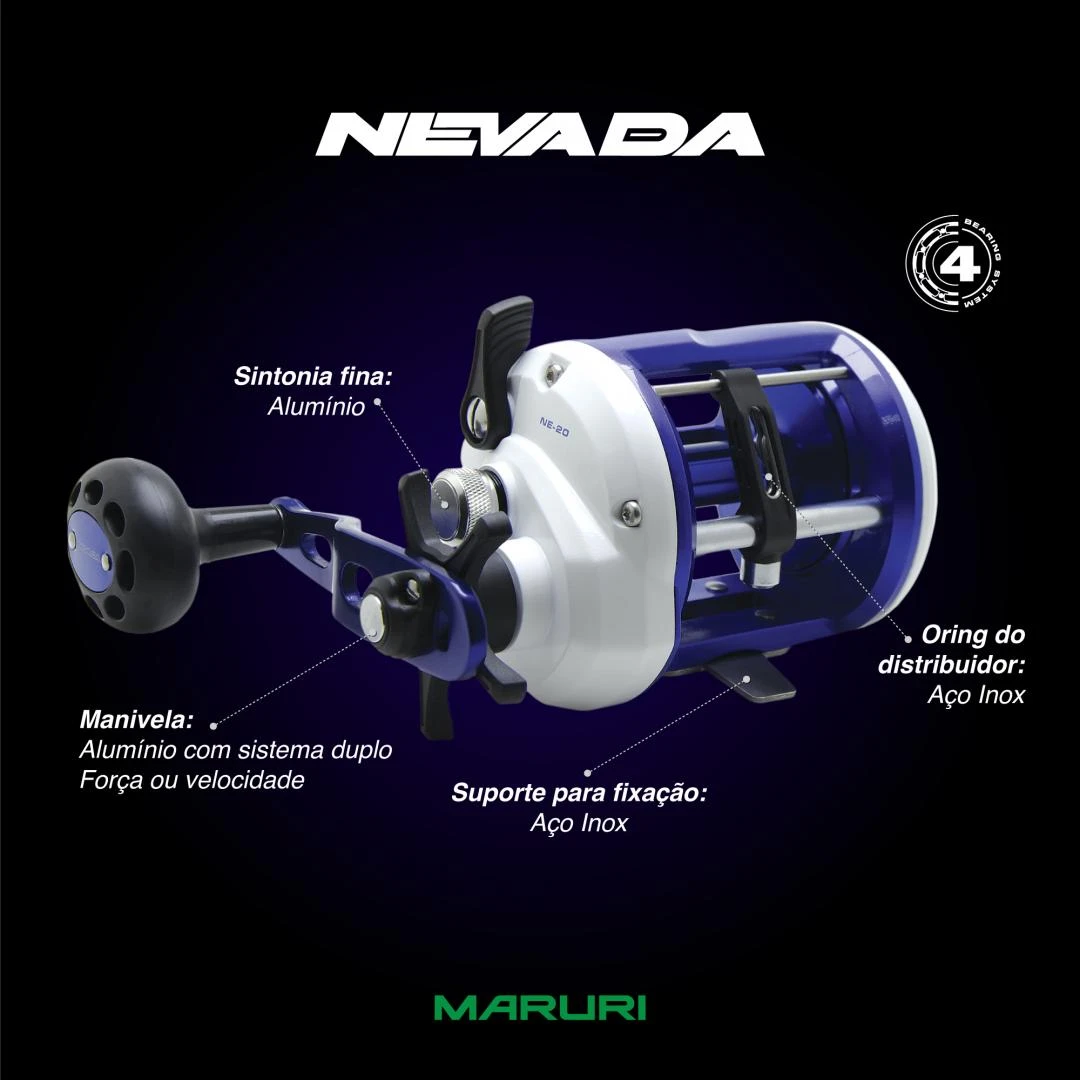 NEVADA

4
BEARING SYSTEM

Sintonia fina:
Alumínio

NE-20

Oring do distribuidor:
Aço Inox

Manivela:
Alumínio com sistema duplo
Força ou velocidade

Suporte para fixação:
Aço Inox

MARURI