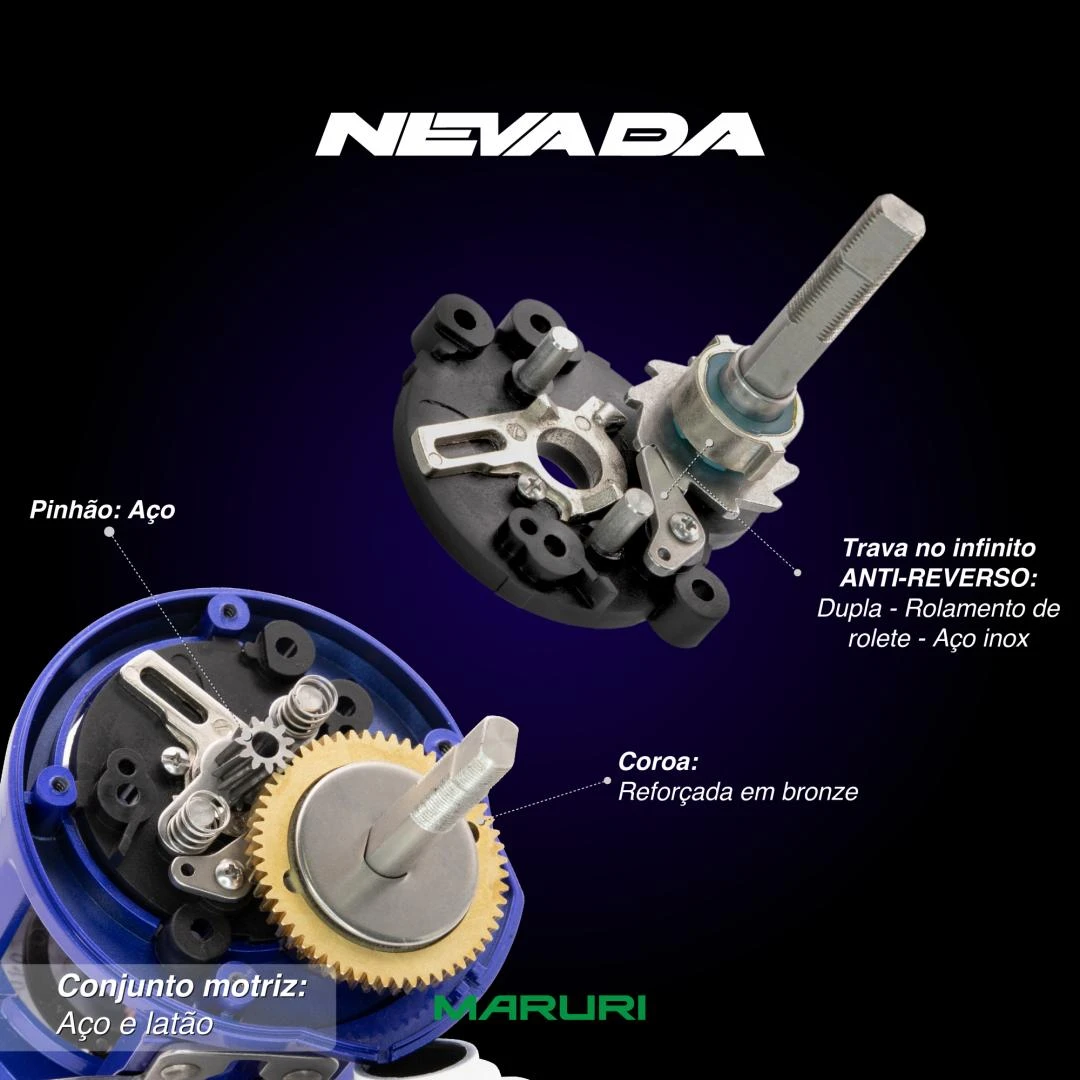 NEVADA

Pinhão: Aço

Trava no infinito
ANTI-REVERSO:
Dupla - Rolamento de rolete - Aço inox

Coroa:
Reforçada em bronze

Conjunto motriz:
Aço e latão

MARURI