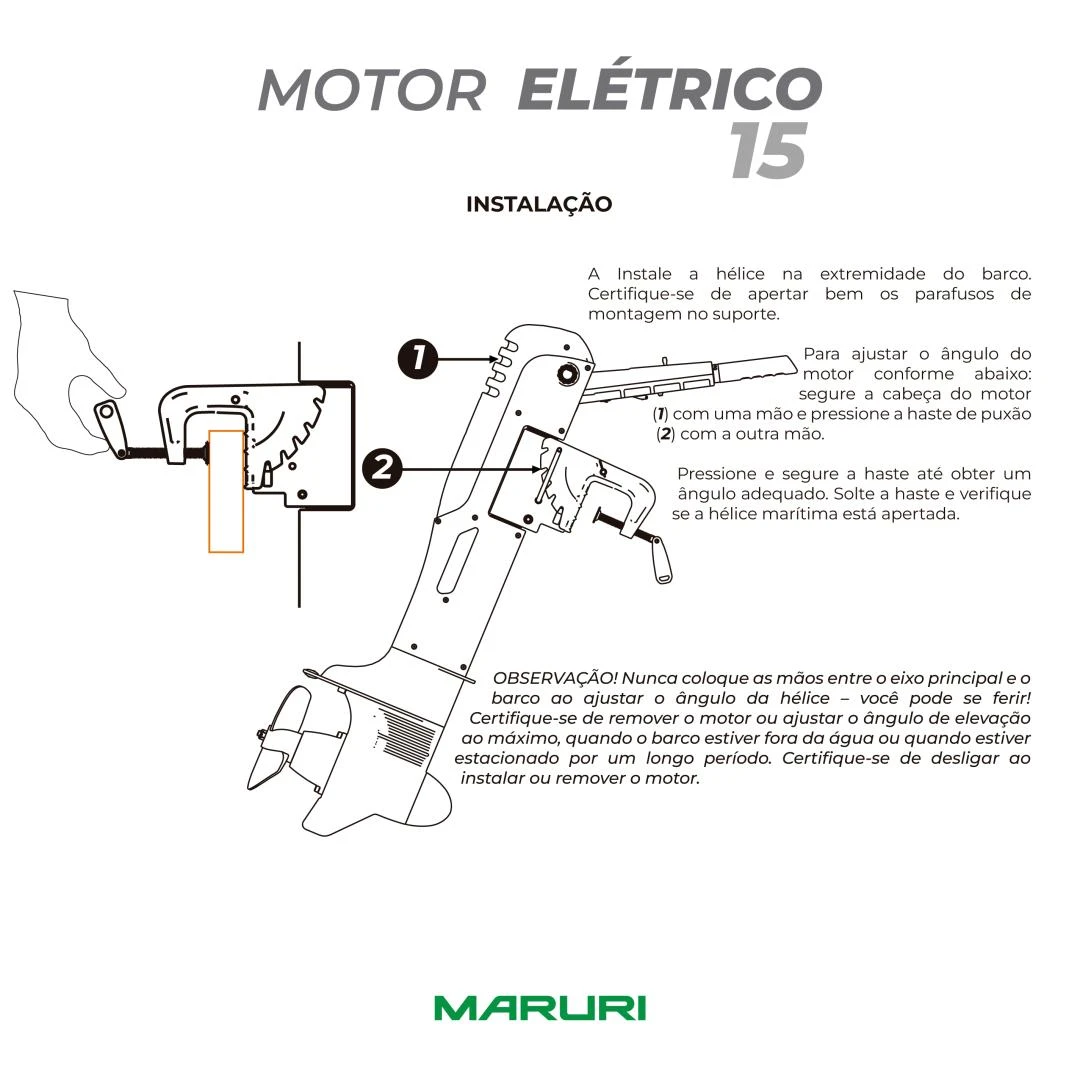 MOTOR ELÉTRICO 15

INSTALAÇÃO

A Instale a hélice na extremidade do barco. Certifique-se de apertar bem os parafusos de montagem no suporte.

1

2

Para ajustar o ângulo do motor conforme abaixo: segure a cabeça do motor (1) com uma mão e pressione a haste de puxão (2) com a outra mão.

Pressione e segure a haste até obter um ângulo adequado. Solte a haste e verifique se a hélice marítima está apertada.

OBSERVAÇÃO! Nunca coloque as mãos entre o eixo principal e o barco ao ajustar o ângulo da hélice – você pode se ferir! Certifique-se de remover o motor ou ajustar o ângulo de elevação ao máximo, quando o barco estiver fora da água ou quando estiver estacionado por um longo período. Certifique-se de desligar ao instalar ou remover o motor.

MARURI