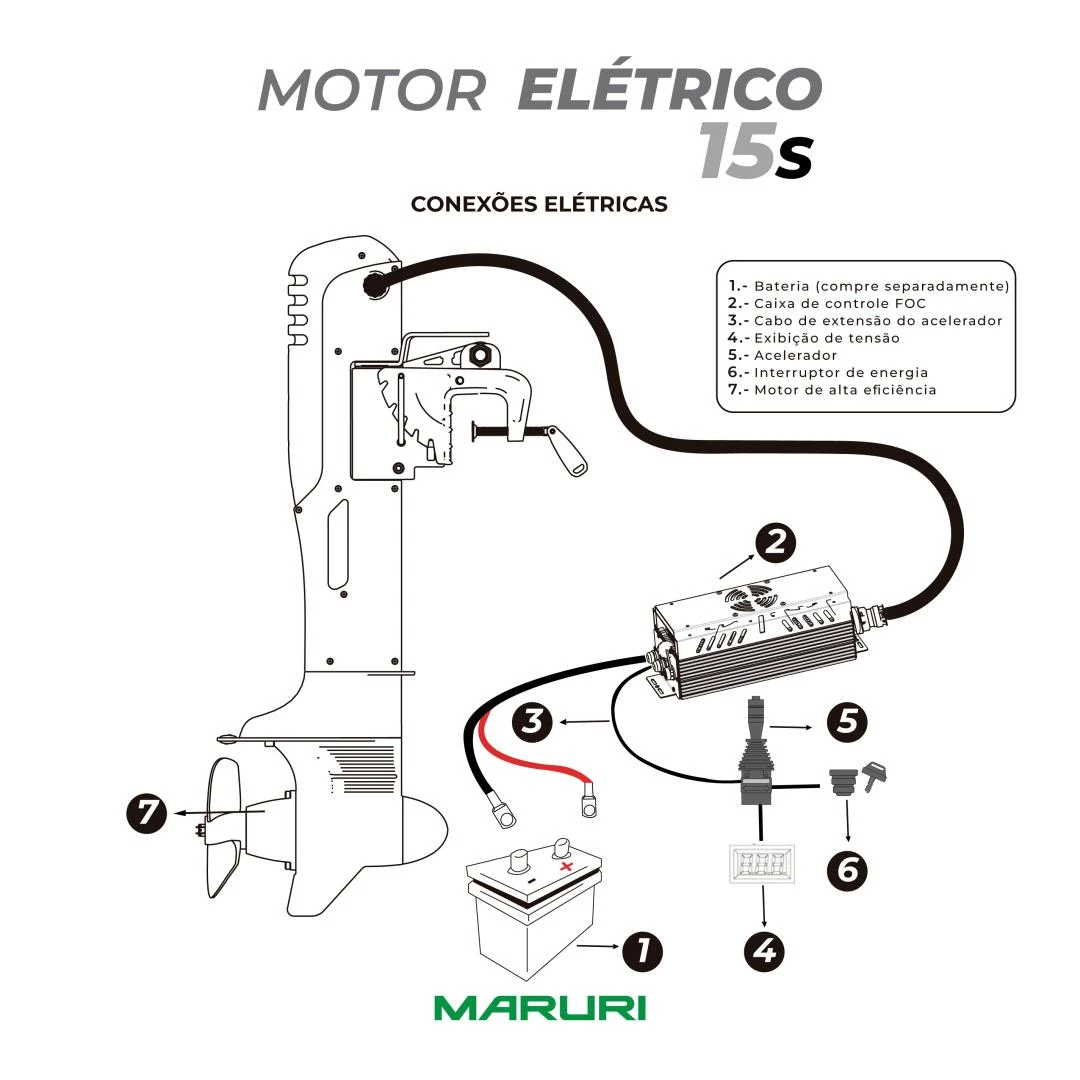 MOTOR ELÉTRICO
15s

CONEXÕES ELÉTRICAS

1.- Bateria (compre separadamente)
2.- Caixa de controle FOC
3.- Cabo de extensão do acelerador
4.- Exibição de tensão
5.- Acelerador
6.- Interruptor de energia
7.- Motor de alta eficiência

2
3
5
7
6
1
4

MARURI