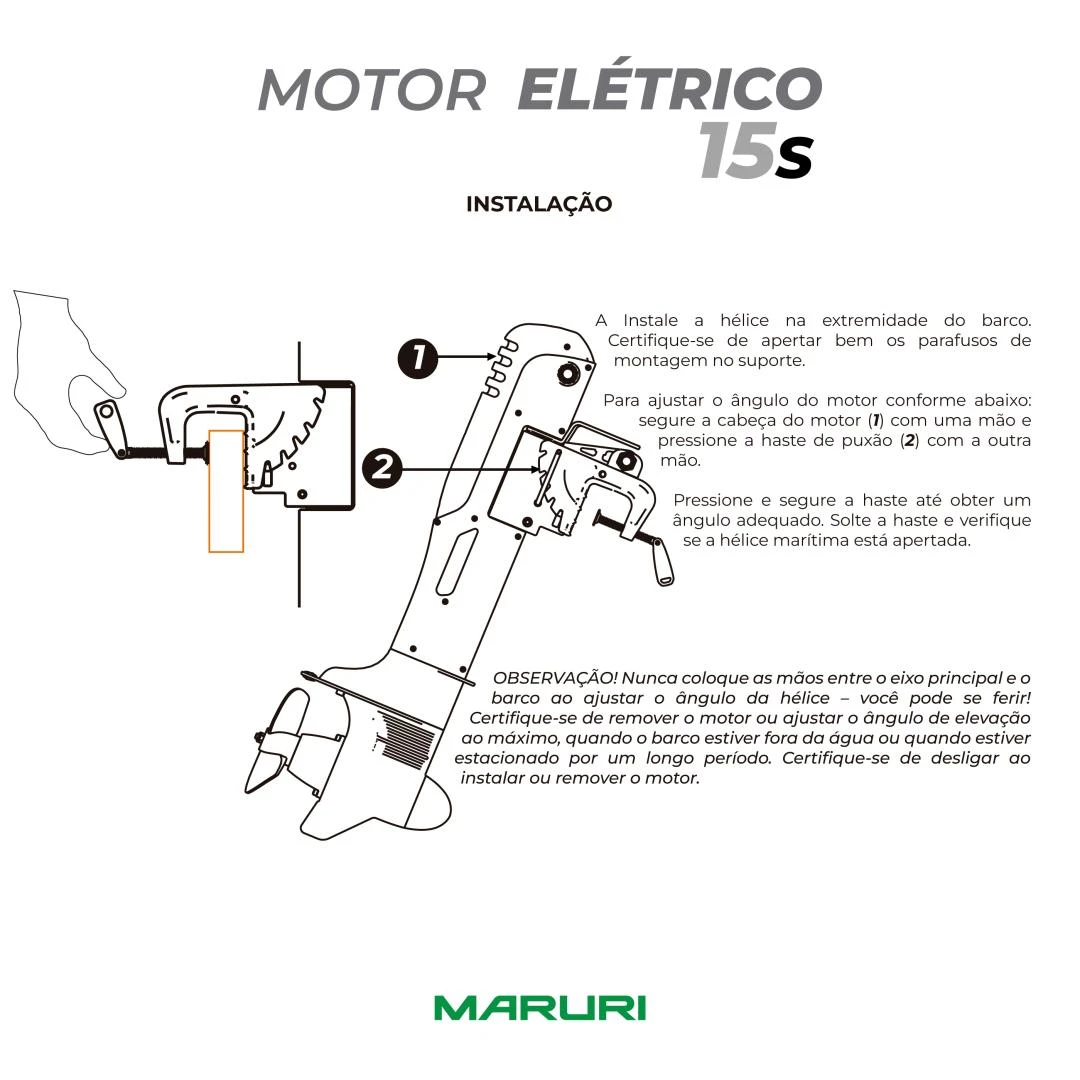 MOTOR ELÉTRICO 15s

INSTALAÇÃO

1

2

A Instale a hélice na extremidade do barco. Certifique-se de apertar bem os parafusos de montagem no suporte.

Para ajustar o ângulo do motor conforme abaixo: segure a cabeça do motor (1) com uma mão e pressione a haste de puxão (2) com a outra mão.

Pressione e segure a haste até obter um ângulo adequado. Solte a haste e verifique se a hélice marítima está apertada.

OBSERVAÇÃO! Nunca coloque as mãos entre o eixo principal e o barco ao ajustar o ângulo da hélice – você pode se ferir! Certifique-se de remover o motor ou ajustar o ângulo de elevação ao máximo, quando o barco estiver fora da água ou quando estiver estacionado por um longo período. Certifique-se de desligar ao instalar ou remover o motor.

MARURI