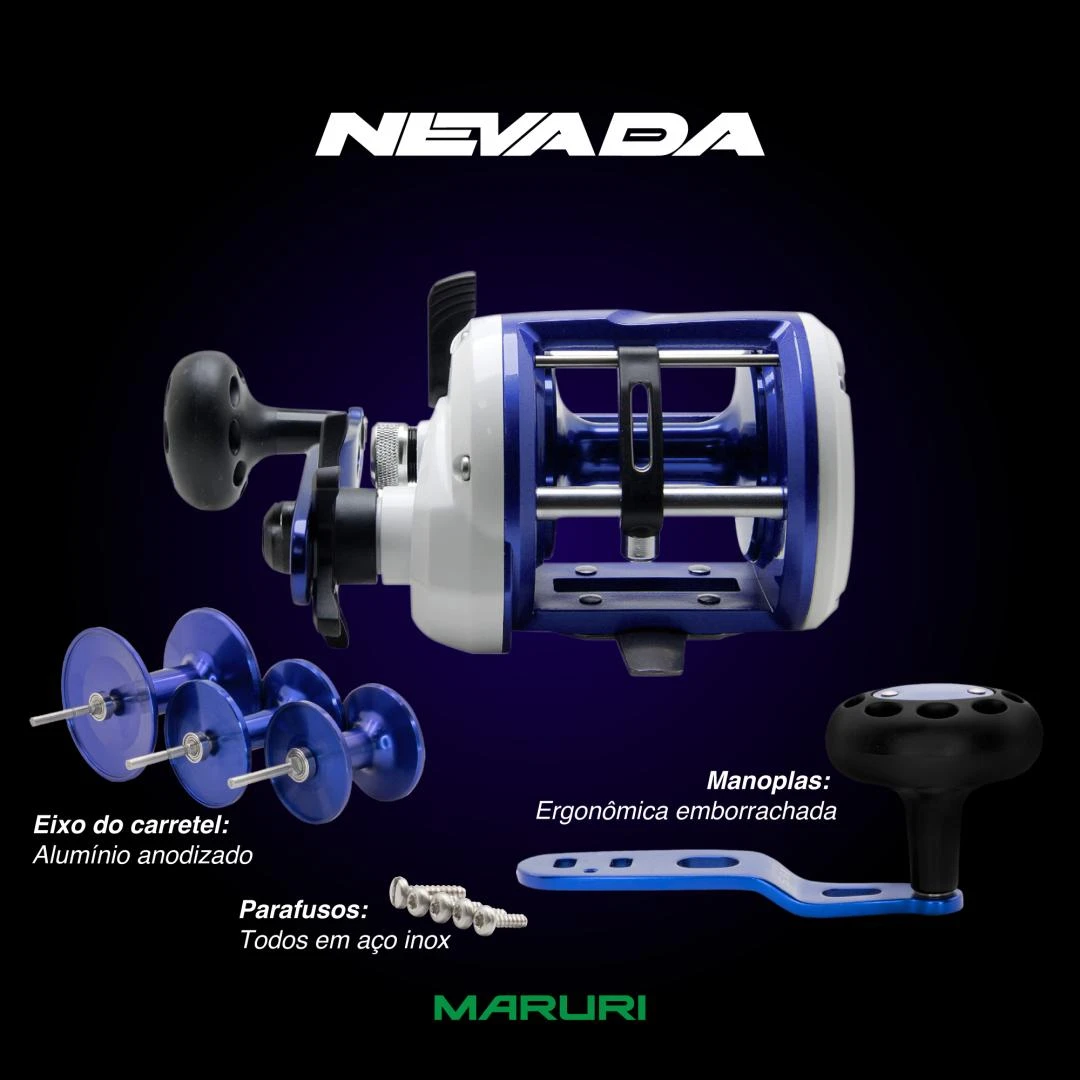 NEVADA

Manoplas:
Ergonômica emborrachada

Eixo do carretel:
Alumínio anodizado

Parafusos:
Todos em aço inox

MARURI